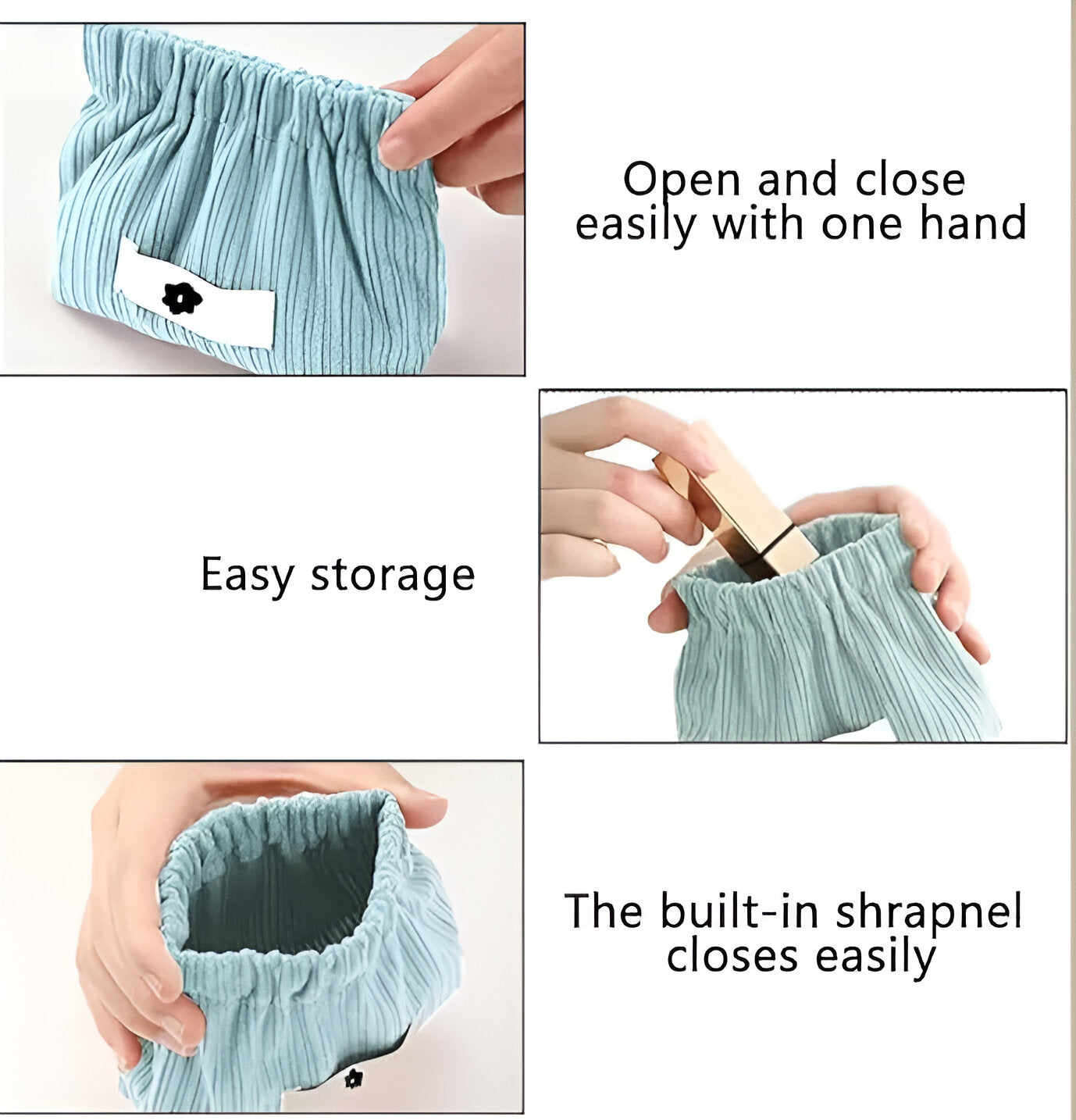 Open and close easily with one hand

Easy storage

The built-in shrapnel closes easily